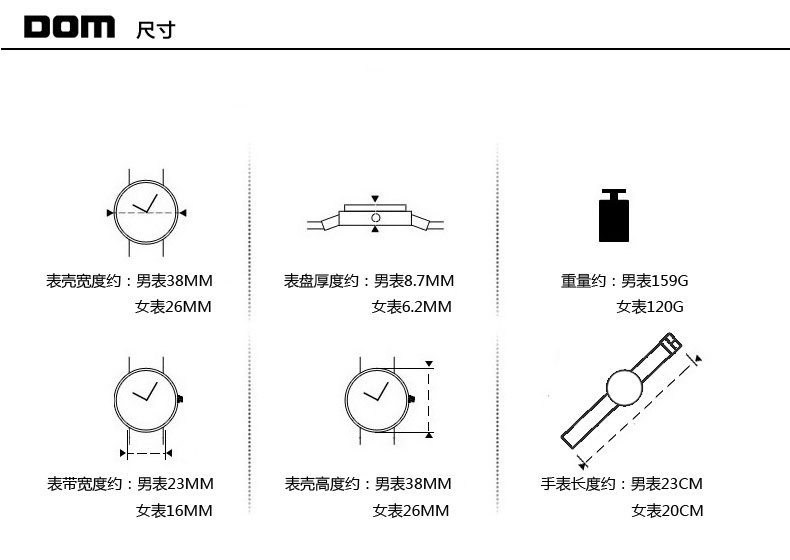 DOM 尺寸

表壳宽度约：男表38MM
女表26MM

表盘厚度约：男表8.7MM
女表6.2MM

重量约：男表159G
女表120G

表带宽度约：男表23MM
女表16MM

表壳高度约：男表38MM
女表26MM

手表长度约：男表23CM
女表20CM