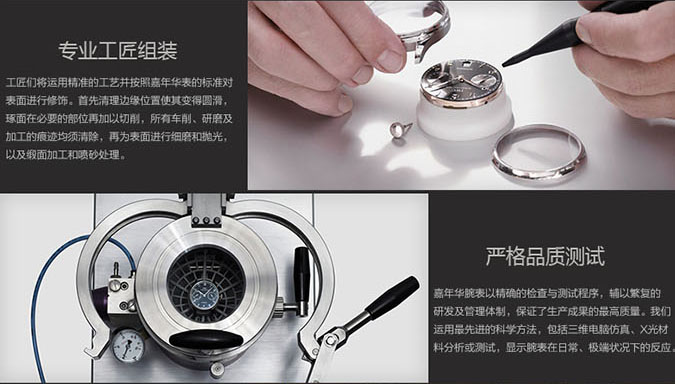 专业工匠组装

工匠们将运用精准的工艺并按照嘉年华表的标准对表面进行修饰。首先清理边缘位置使其变得圆滑，琢面在必要的部位再加以切削，所有车削、研磨及加工的痕迹均须清除，再为表面进行细磨和抛光，以及缎面加工和喷砂处理。

严格品质测试

嘉年华腕表以精确的检查与测试程序，辅以繁复的研发及管理体制，保证了生产成果的最高质量。我们运用最先进的科学方法，包括三维电脑仿真、X光材料分析或测试，显示腕表在日常、极端状况下的反应。